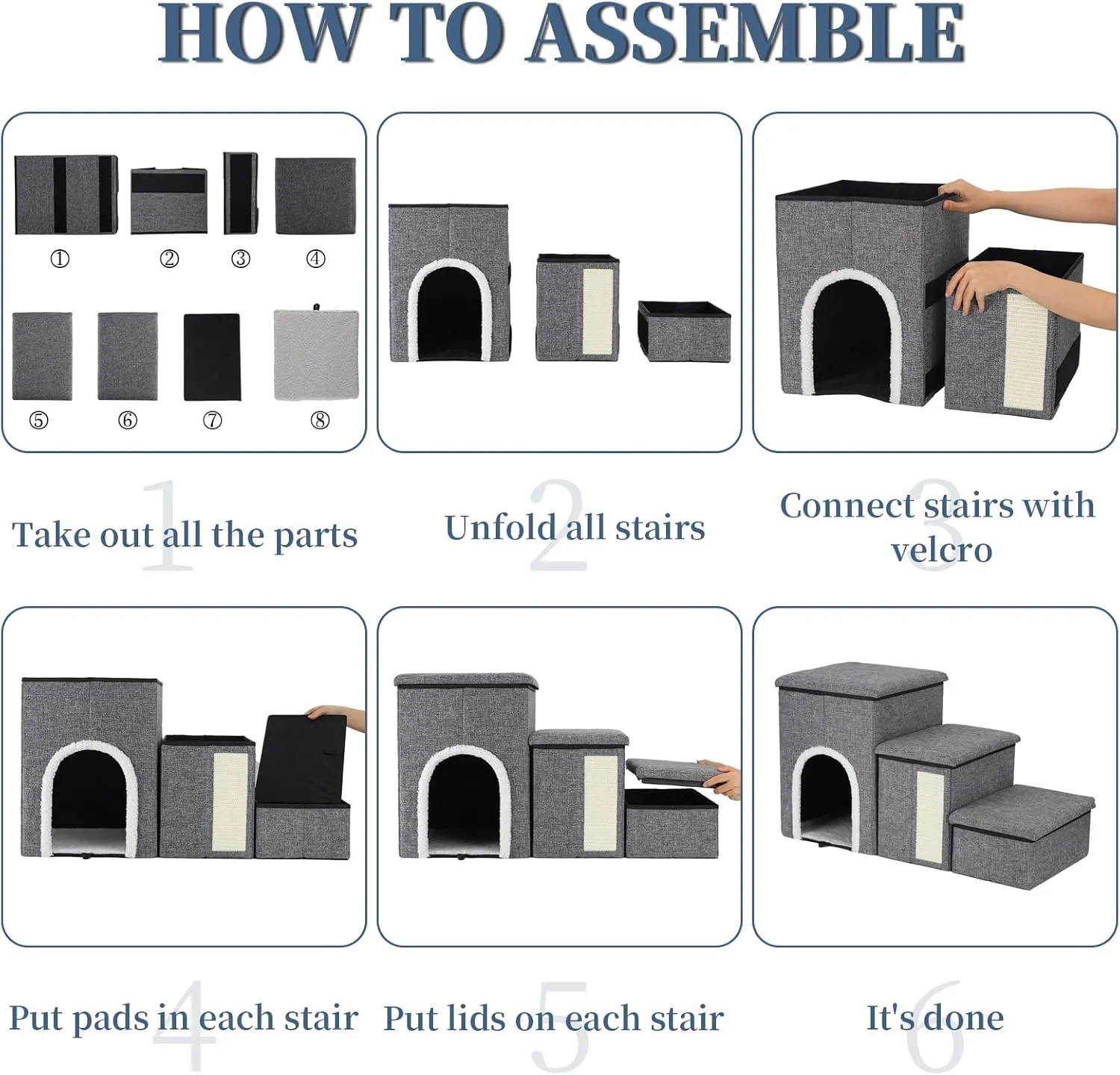 HOW TO ASSEMBLE

①
②
③
④
⑤
⑥
⑦
⑧

1
Take out all the parts

2
Unfold all stairs

3
Connect stairs with velcro

4
Put pads in each stair

5
Put lids on each stair

6
It's done